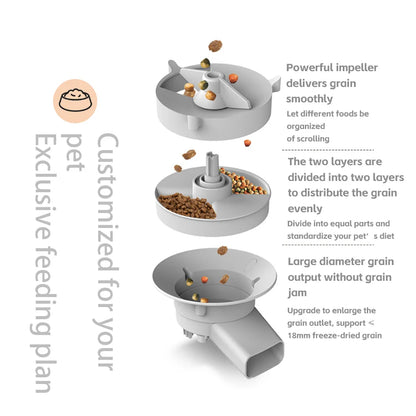 Customized for your pet
Exclusive feeding plan

Powerful impeller delivers grain smoothly
Let different foods be organized of scrolling

The two layers are divided into two layers to distribute the grain evenly
Divide into equal parts and standardize your pet' s diet

Large diameter grain output without grain jam
Upgrade to enlarge the grain outlet, support < 18mm freeze-dried grain